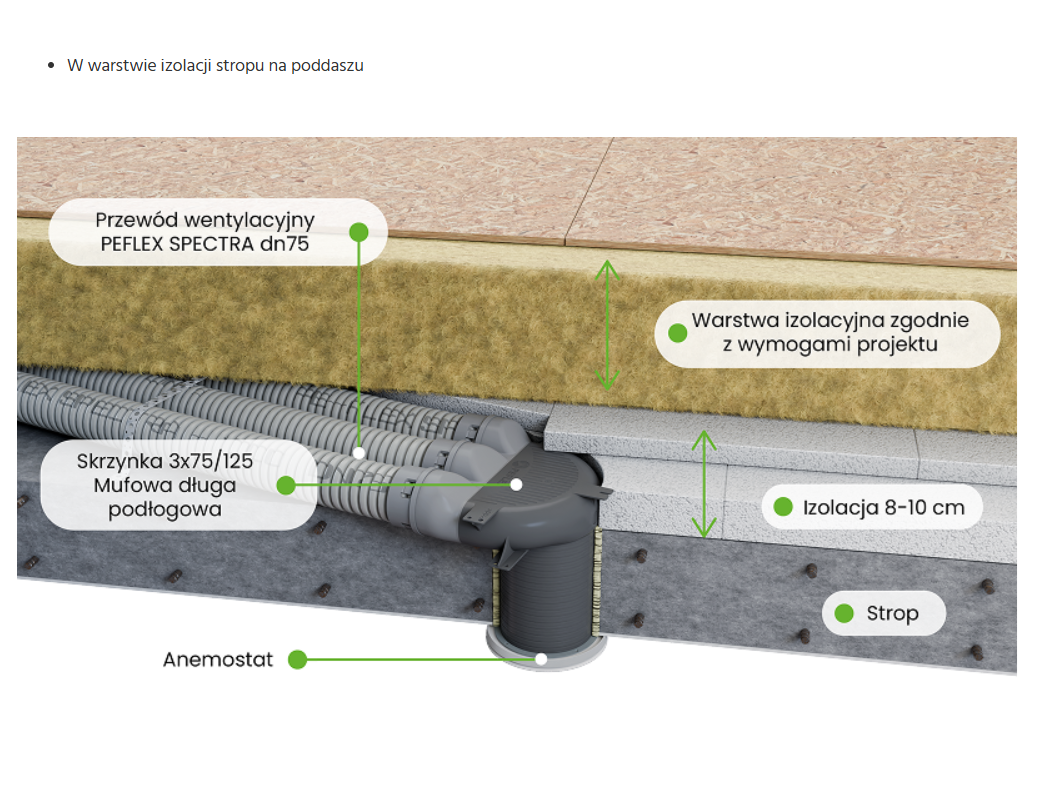 • W warstwie izolacji stropu na poddaszu

Przewód wentylacyjny PEFLEX SPECTRA dn75

Warstwa izolacyjna zgodnie z wymogami projektu

Skrzynka 3x75/125 Mufowa długa podłogowa

Izolacja 8-10 cm

Strop

Anemostat