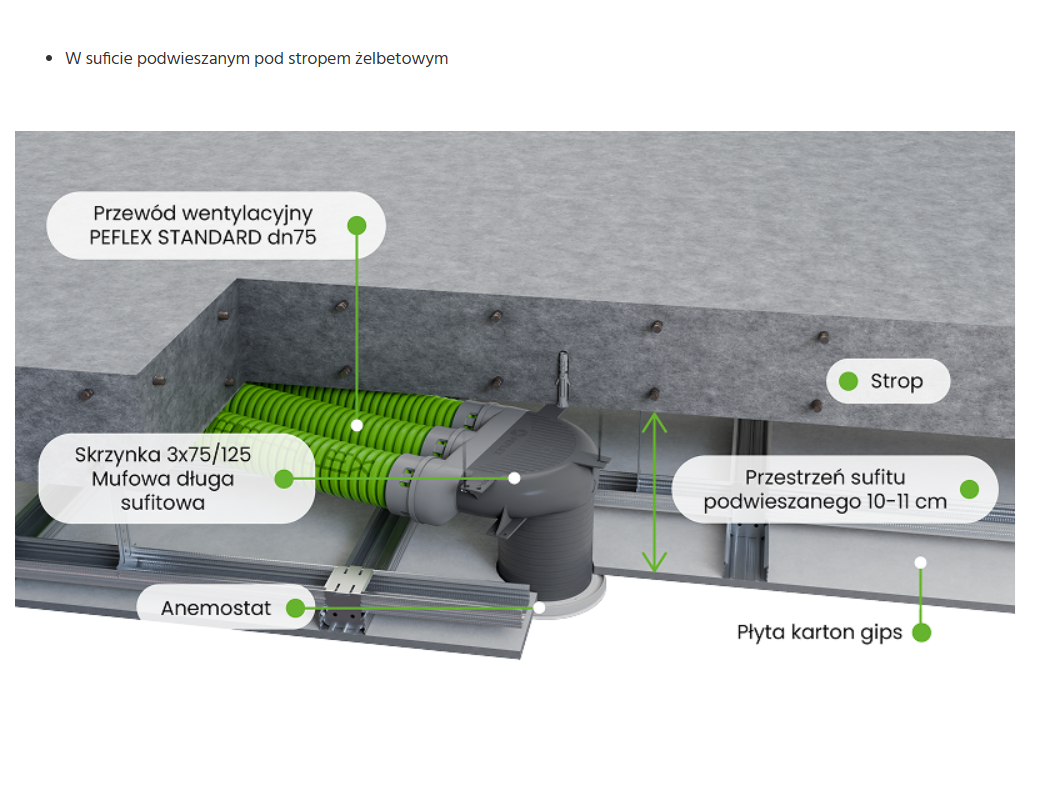 • W suficie podwieszanym pod stropem żelbetowym

Przewód wentylacyjny
PEFLEX STANDARD dn75

Strop

Skrzynka 3x75/125
Mufowa długa
sufitowa

Przestrzeń sufitu
podwieszanego 10-11 cm

Anemostat

Płyta karton gips