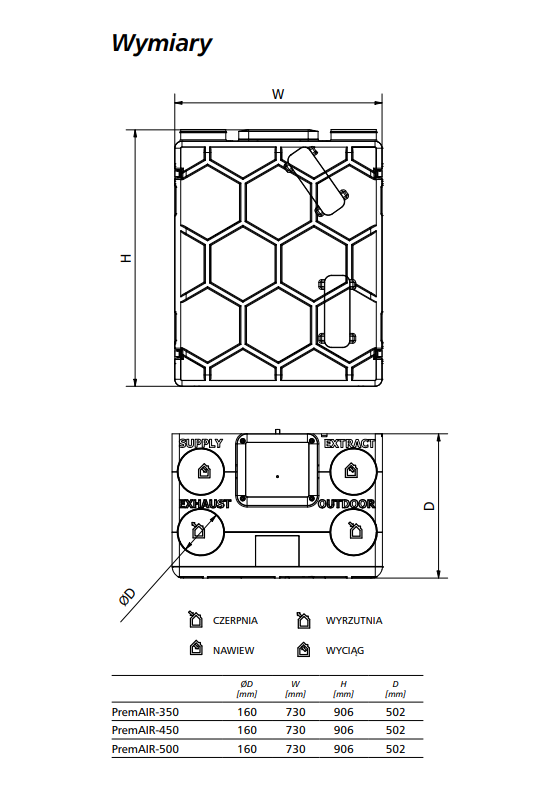 Wymiary

W

H

SUPPLY
EXTRACT
EXHAUST
OUTDOOR

D

ØD

CZERPNIA
WYRZUTNIA
NAWIEW
WYCIĄG

| | ØD [mm] | W [mm] | H [mm] | D [mm] |
|---|---|---|---|---|
| PremAIR-350 | 160 | 730 | 906 | 502 |
| PremAIR-450 | 160 | 730 | 906 | 502 |
| PremAIR-500 | 160 | 730 | 906 | 502 |